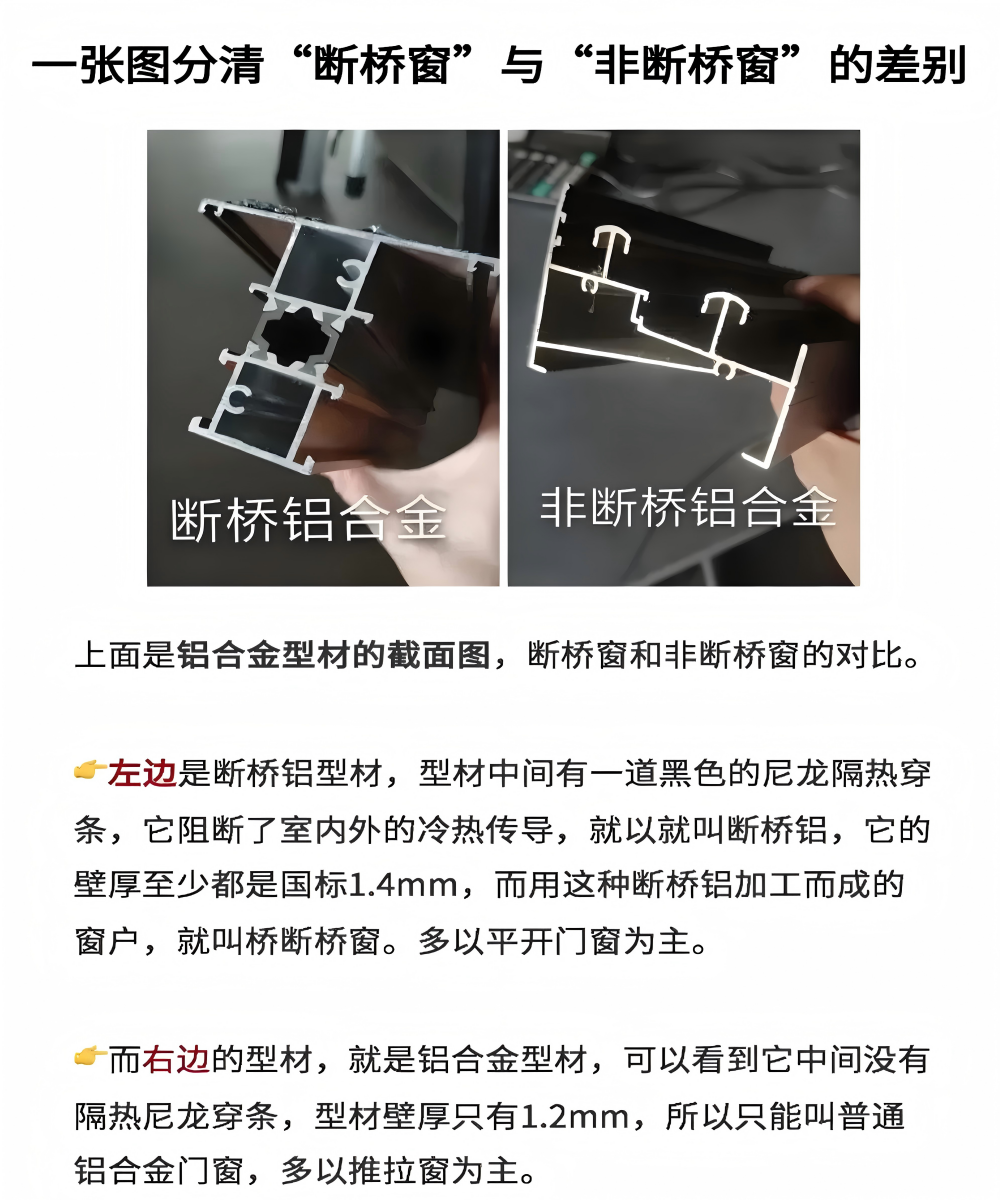 一张图分清“断桥窗”与“非断桥窗”的差别

断桥铝合金

非断桥铝合金

上面是铝合金型材的截面图，断桥窗和非断桥窗的对比。

👉左边是断桥铝型材，型材中间有一道黑色的尼龙隔热穿条，它阻断了室内外的冷热传导，就以就叫断桥铝，它的壁厚至少都是国标1.4mm，而用这种断桥铝加工而成的窗户，就叫桥断桥窗。多以平开门窗为主。

👉而右边的型材，就是铝合金型材，可以看到它中间没有隔热尼龙穿条，型材壁厚只有1.2mm，所以只能叫普通铝合金门窗，多以推拉窗为主。